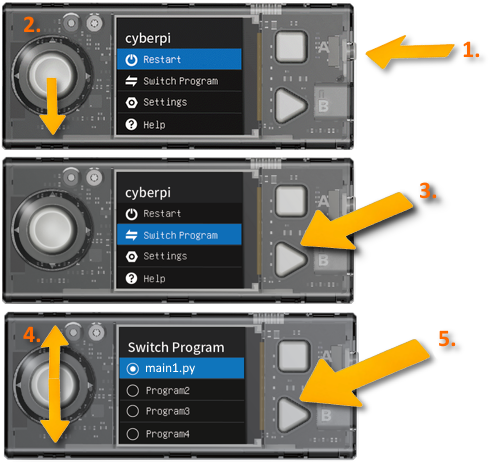 2.

cyberpi
Restart
Switch Program
Settings
Help

A
B

1.

cyberpi
Restart
Switch Program
Settings
Help

A
B

3.

4.

Switch Program
main1.py
Program2
Program3
Program4

A
B

5.